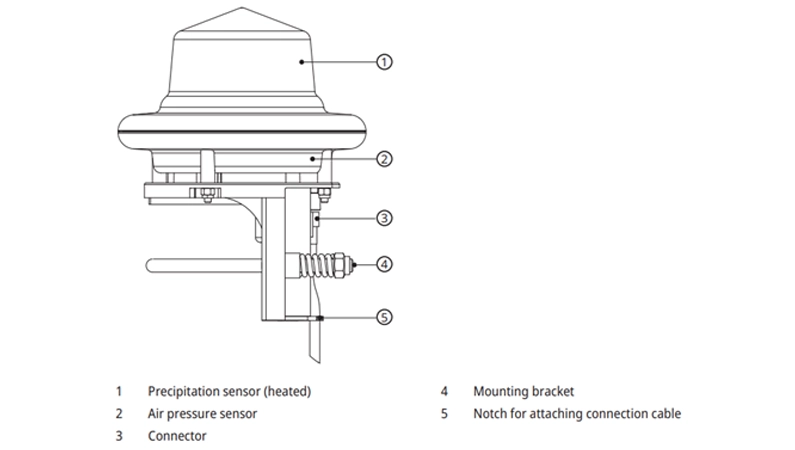 1
2
3
4
5

1 Precipitation sensor (heated)
2 Air pressure sensor
3 Connector

4 Mounting bracket
5 Notch for attaching connection cable