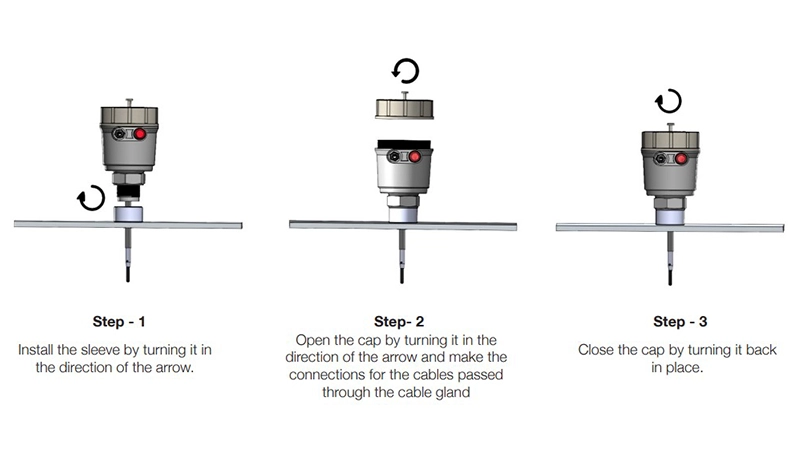 Step - 1

Install the sleeve by turning it in the direction of the arrow.

Step- 2

Open the cap by turning it in the direction of the arrow and make the connections for the cables passed through the cable gland

Step - 3

Close the cap by turning it back in place.